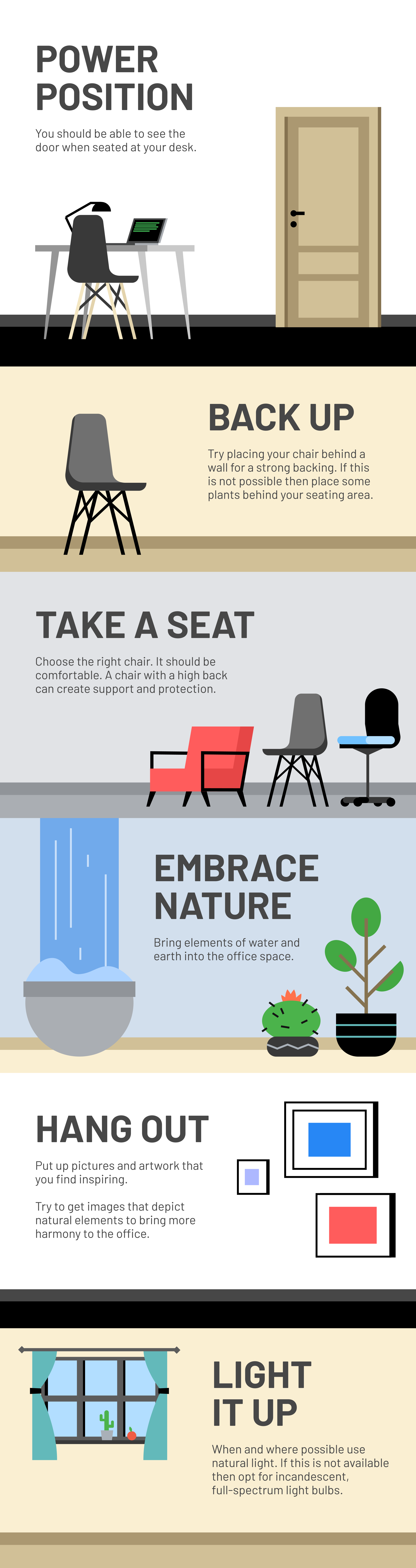 POWER POSITION

You should be able to see the door when seated at your desk.

BACK UP

Try placing your chair behind a wall for a strong backing. If this is not possible then place some plants behind your seating area.

TAKE A SEAT

Choose the right chair. It should be comfortable. A chair with a high back can create support and protection.

EMBRACE NATURE

Bring elements of water and earth into the office space.

HANG OUT

Put up pictures and artwork that you find inspiring.

Try to get images that depict natural elements to bring more harmony to the office.

LIGHT IT UP

When and where possible use natural light. If this is not available then opt for incandescent, full-spectrum light bulbs.